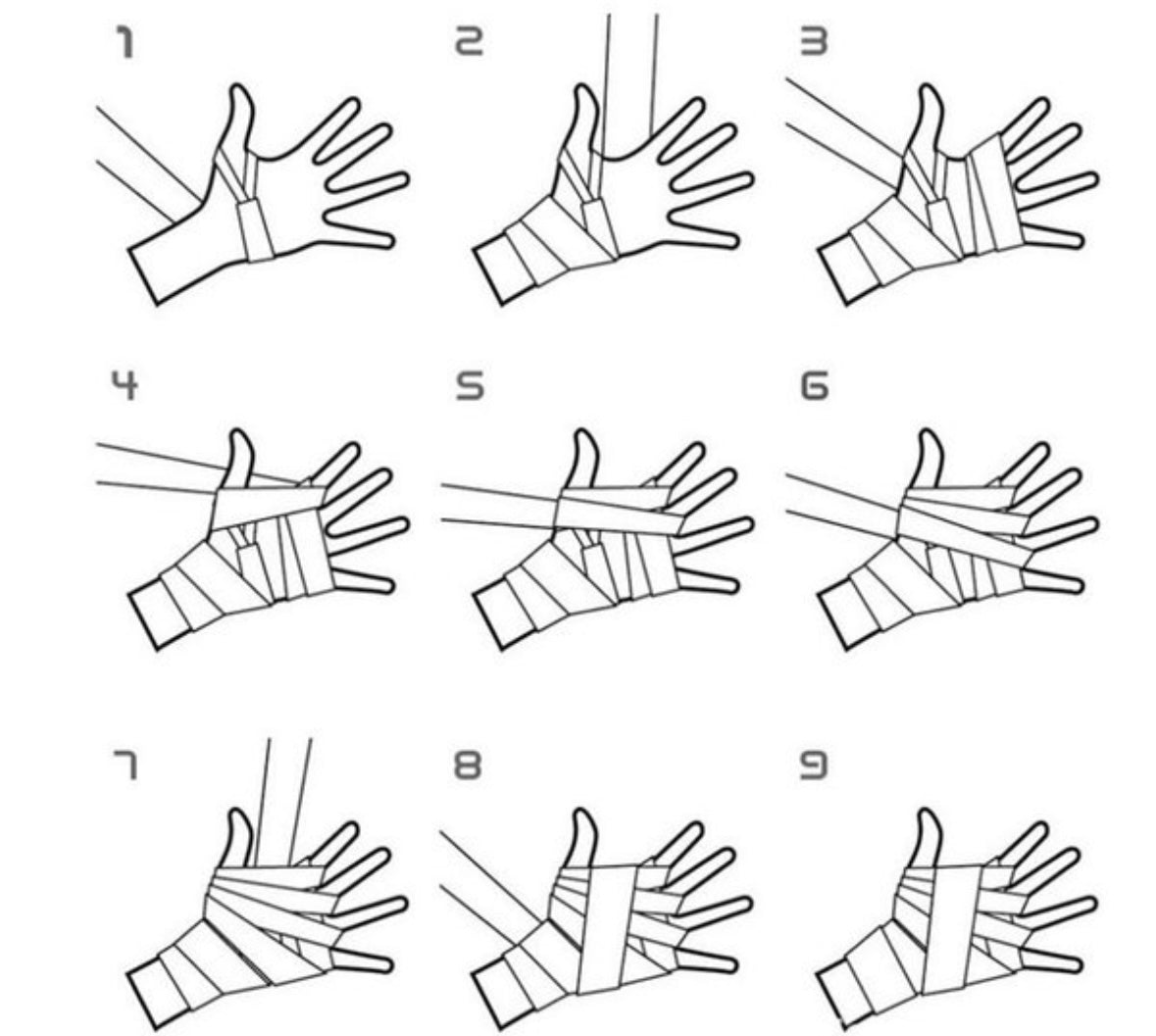 1
2
3
4
5
6
7
8
9